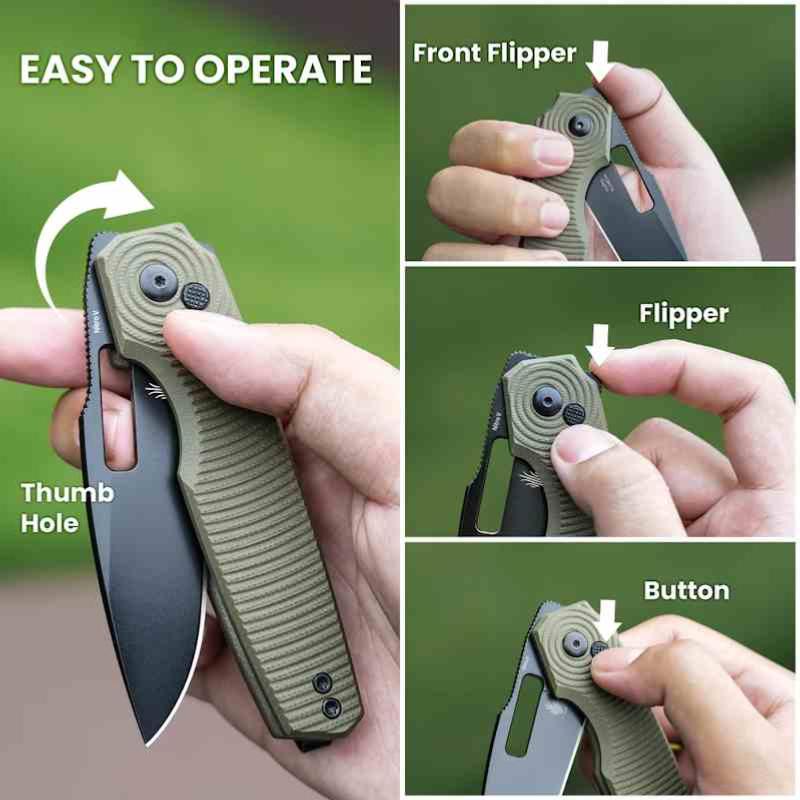 EASY TO OPERATE

Thumb Hole

Front Flipper

Flipper

Button